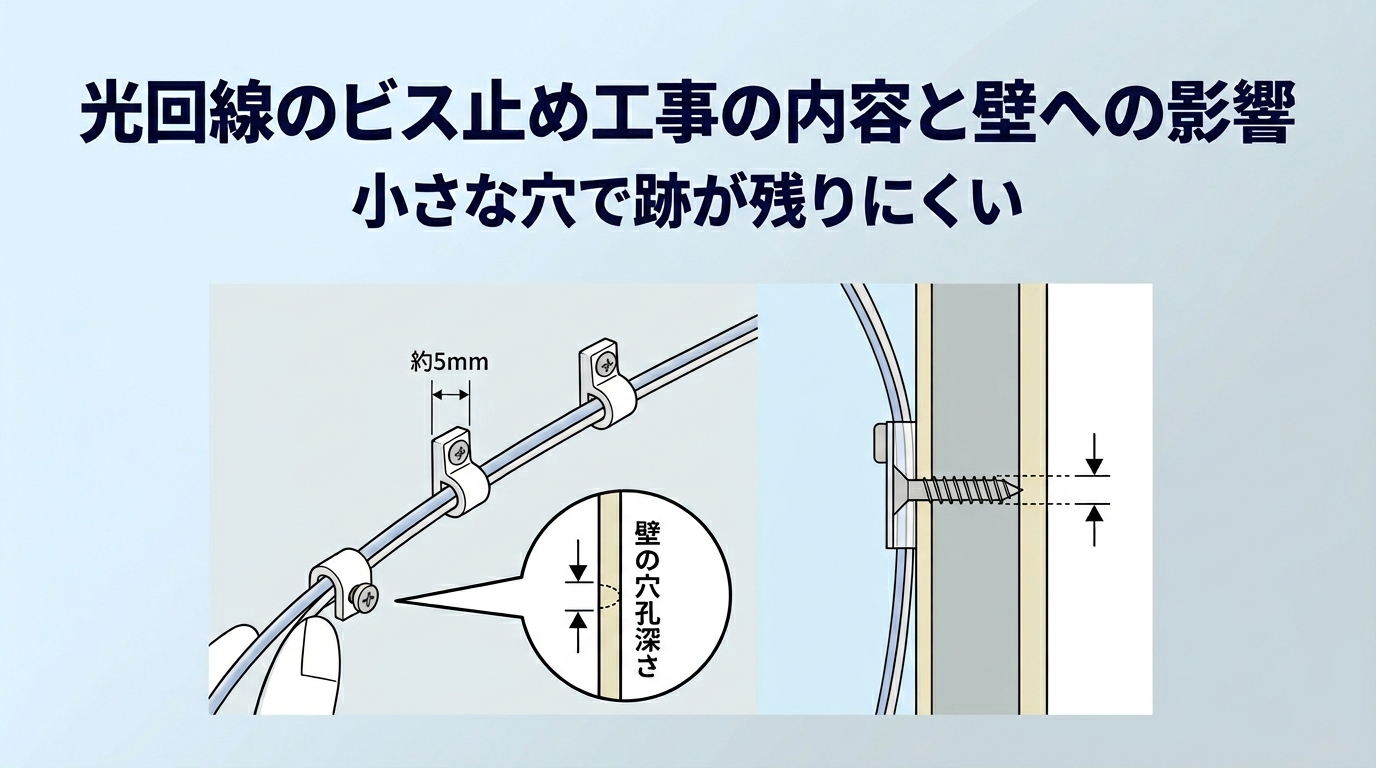 光回線のビス止め工事の内容と壁への影響
小さな穴で跡が残りにくい

約5mm

壁の穴孔深さ